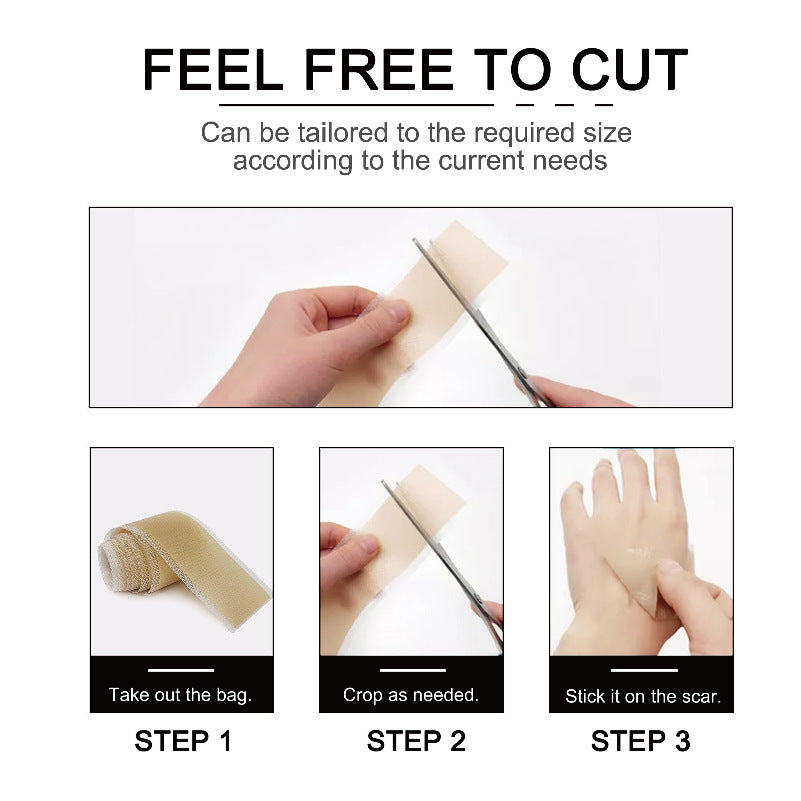 FEEL FREE TO CUT

Can be tailored to the required size according to the current needs

Take out the bag.

STEP 1

Crop as needed.

STEP 2

Stick it on the scar.

STEP 3